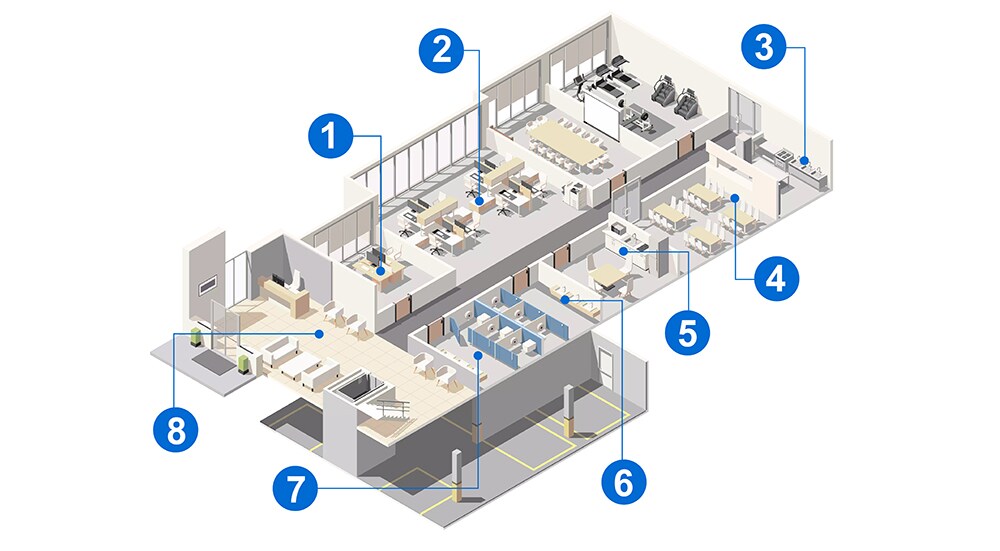 1
2
3
4
5
6
7
8